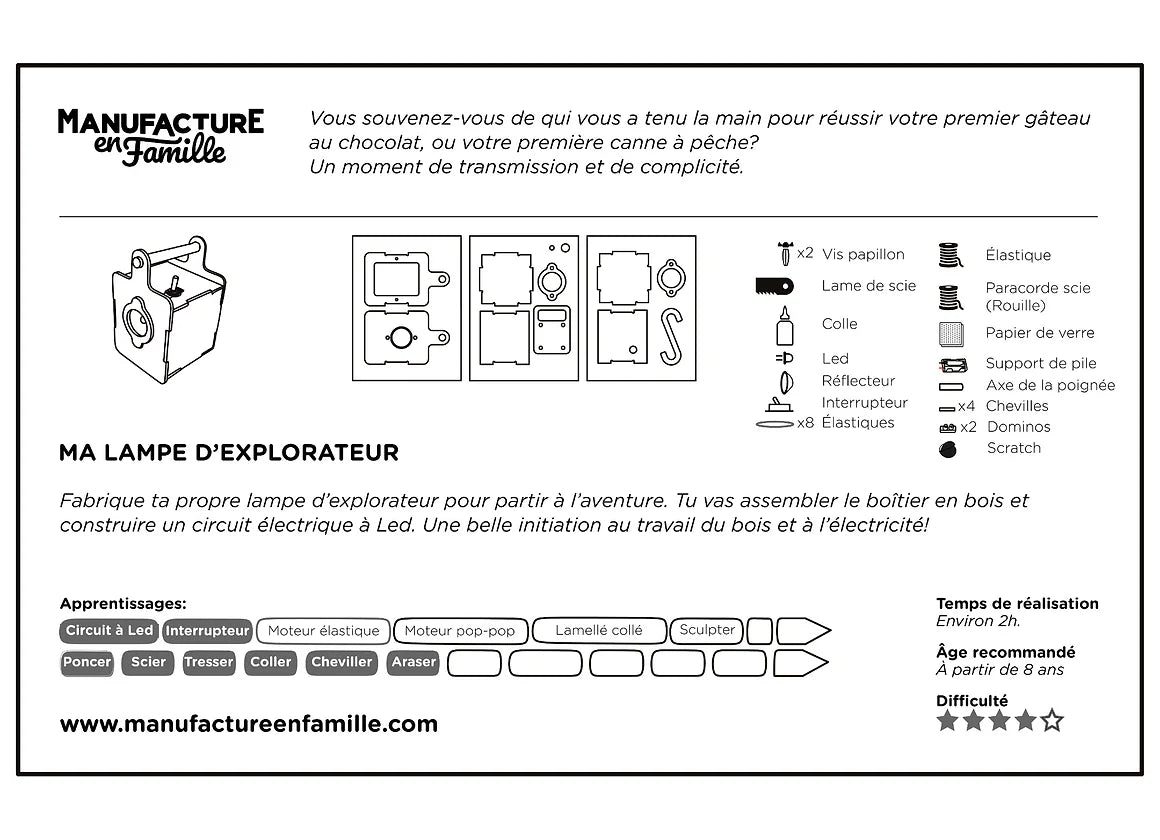 MANUFACTURE en Famille

Vous souvenez-vous de qui vous a tenu la main pour réussir votre premier gâteau au chocolat, ou votre première canne à pêche?
Un moment de transmission et de complicité.

x2 Vis papillon
Lame de scie
Colle
Led
Réflecteur
Interrupteur
x8 Élastiques

Élastique
Paracorde scie (Rouille)
Papier de verre
Support de pile
Axe de la poignée
x4 Chevilles
x2 Dominos
Scratch

MA LAMPE D'EXPLORATEUR

Fabrique ta propre lampe d'explorateur pour partir à l'aventure. Tu vas assembler le boîtier en bois et construire un circuit électrique à Led. Une belle initiation au travail du bois et à l'électricité!

Apprentissages:
Circuit à Led Interrupteur Moteur élastique Moteur pop-pop Lamellé collé Sculpter
Poncer Scier Tresser Coller Cheviller Araser

Temps de réalisation
Environ 2h.

Âge recommandé
À partir de 8 ans

Difficulté

www.manufactureenfamille.com