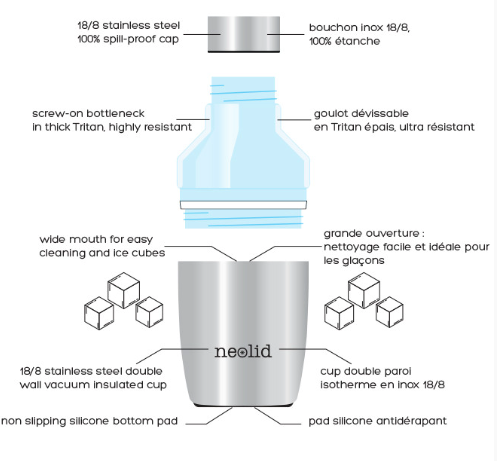 18/8 stainless steel
100% spill-proof cap

bouchon inox 18/8,
100% étanche

screw-on bottleneck
in thick Tritan, highly resistant

goulot dévissable
en Tritan épais, ultra résistant

wide mouth for easy
cleaning and ice cubes

grande ouverture :
nettoyage facile et idéale pour
les glaçons

neolid

18/8 stainless steel double
wall vacuum insulated cup

cup double paroi
isotherme en inox 18/8

non slipping silicone bottom pad

pad silicone antidérapant